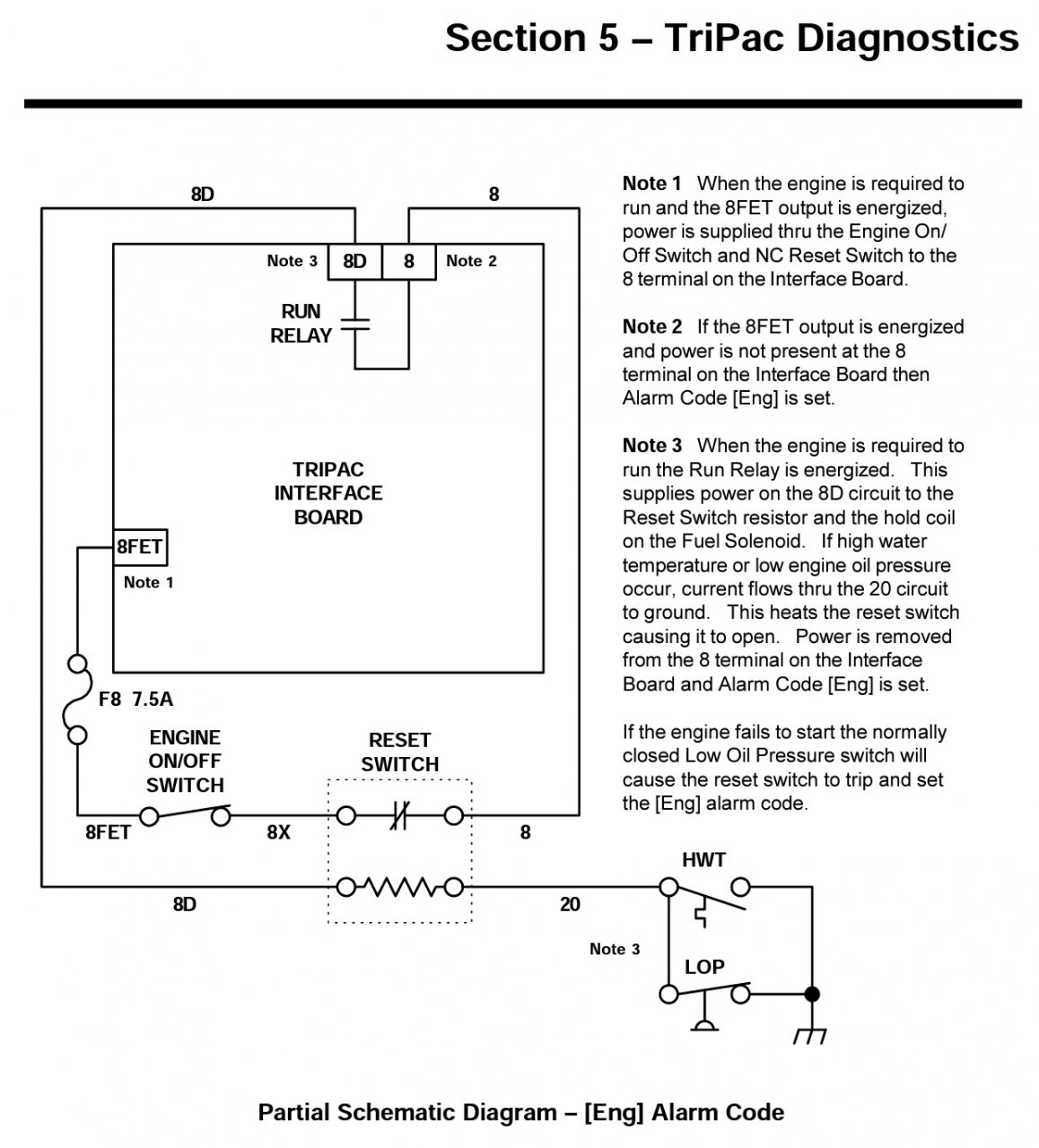 Section 5 – TriPac Diagnostics

8D

8

Note 3

8D

8

Note 2

RUN RELAY

TRIPAC INTERFACE BOARD

8FET

Note 1

F8 7.5A

ENGINE ON/OFF SWITCH

RESET SWITCH

8FET

8X

8

8D

20

HWT

Note 3

LOP

Note 1 When the engine is required to run and the 8FET output is energized, power is supplied thru the Engine On/Off Switch and NC Reset Switch to the 8 terminal on the Interface Board.

Note 2 If the 8FET output is energized and power is not present at the 8 terminal on the Interface Board then Alarm Code [Eng] is set.

Note 3 When the engine is required to run the Run Relay is energized. This supplies power on the 8D circuit to the Reset Switch resistor and the hold coil on the Fuel Solenoid. If high water temperature or low engine oil pressure occur, current flows thru the 20 circuit to ground. This heats the reset switch causing it to open. Power is removed from the 8 terminal on the Interface Board and Alarm Code [Eng] is set.

If the engine fails to start the normally closed Low Oil Pressure switch will cause the reset switch to trip and set the [Eng] alarm code.

Partial Schematic Diagram – [Eng] Alarm Code