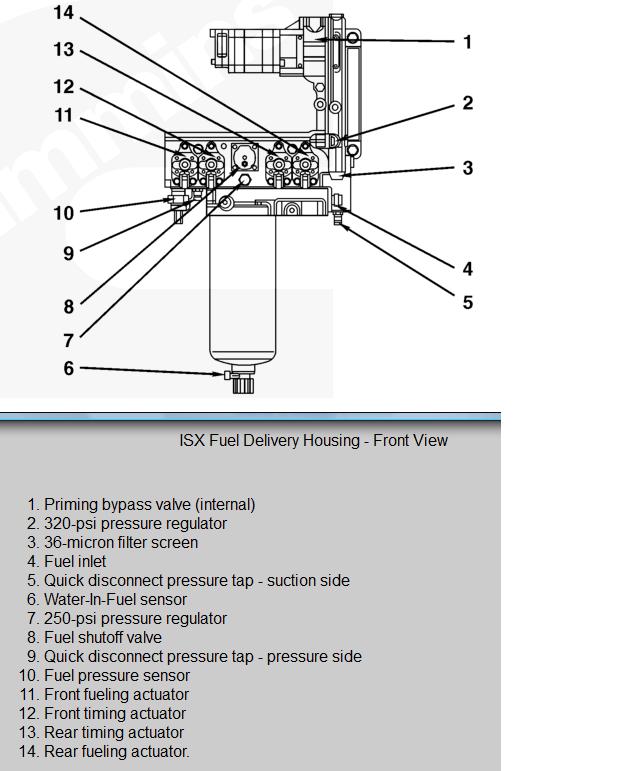 14
13
12
11
10
9
8
7
6
1
2
3
4
5

ISX Fuel Delivery Housing - Front View

1. Priming bypass valve (internal)
2. 320-psi pressure regulator
3. 36-micron filter screen
4. Fuel inlet
5. Quick disconnect pressure tap - suction side
6. Water-In-Fuel sensor
7. 250-psi pressure regulator
8. Fuel shutoff valve
9. Quick disconnect pressure tap - pressure side
10. Fuel pressure sensor
11. Front fueling actuator
12. Front timing actuator
13. Rear timing actuator
14. Rear fueling actuator.