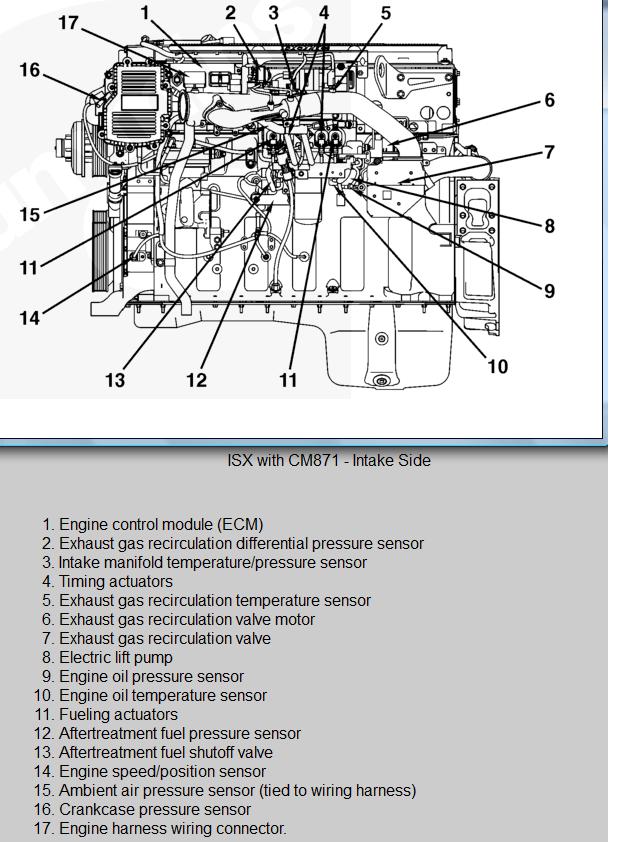 17 1 2 3 4 5
16
6
7
15
8
11
9
14
10
13 12 11

ISX with CM871 - Intake Side

1. Engine control module (ECM)
2. Exhaust gas recirculation differential pressure sensor
3. Intake manifold temperature/pressure sensor
4. Timing actuators
5. Exhaust gas recirculation temperature sensor
6. Exhaust gas recirculation valve motor
7. Exhaust gas recirculation valve
8. Electric lift pump
9. Engine oil pressure sensor
10. Engine oil temperature sensor
11. Fueling actuators
12. Aftertreatment fuel pressure sensor
13. Aftertreatment fuel shutoff valve
14. Engine speed/position sensor
15. Ambient air pressure sensor (tied to wiring harness)
16. Crankcase pressure sensor
17. Engine harness wiring connector.