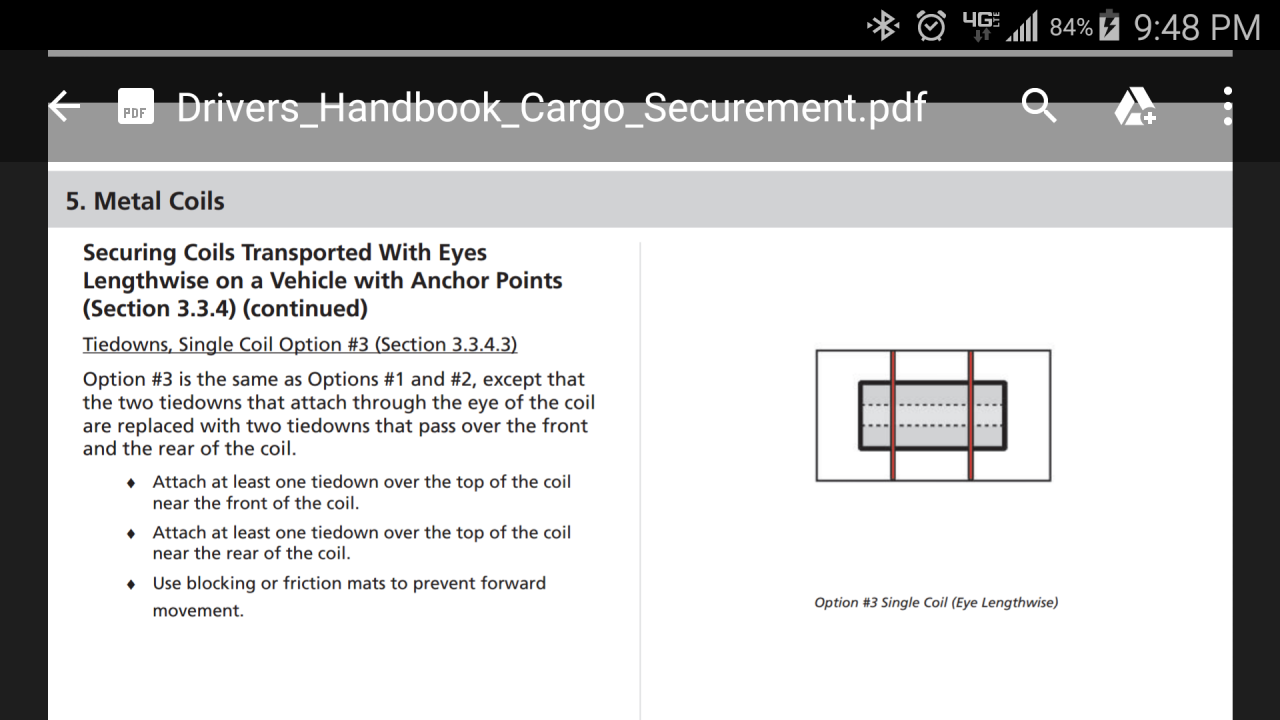 4G 84% 9:48 PM

PDF Drivers_Handbook_Cargo_Securement.pdf

5. Metal Coils

Securing Coils Transported With Eyes Lengthwise on a Vehicle with Anchor Points (Section 3.3.4) (continued)

Tiedowns, Single Coil Option #3 (Section 3.3.4.3)

Option #3 is the same as Options #1 and #2, except that the two tiedowns that attach through the eye of the coil are replaced with two tiedowns that pass over the front and the rear of the coil.

♦ Attach at least one tiedown over the top of the coil near the front of the coil.

♦ Attach at least one tiedown over the top of the coil near the rear of the coil.

♦ Use blocking or friction mats to prevent forward movement.

Option #3 Single Coil (Eye Lengthwise)