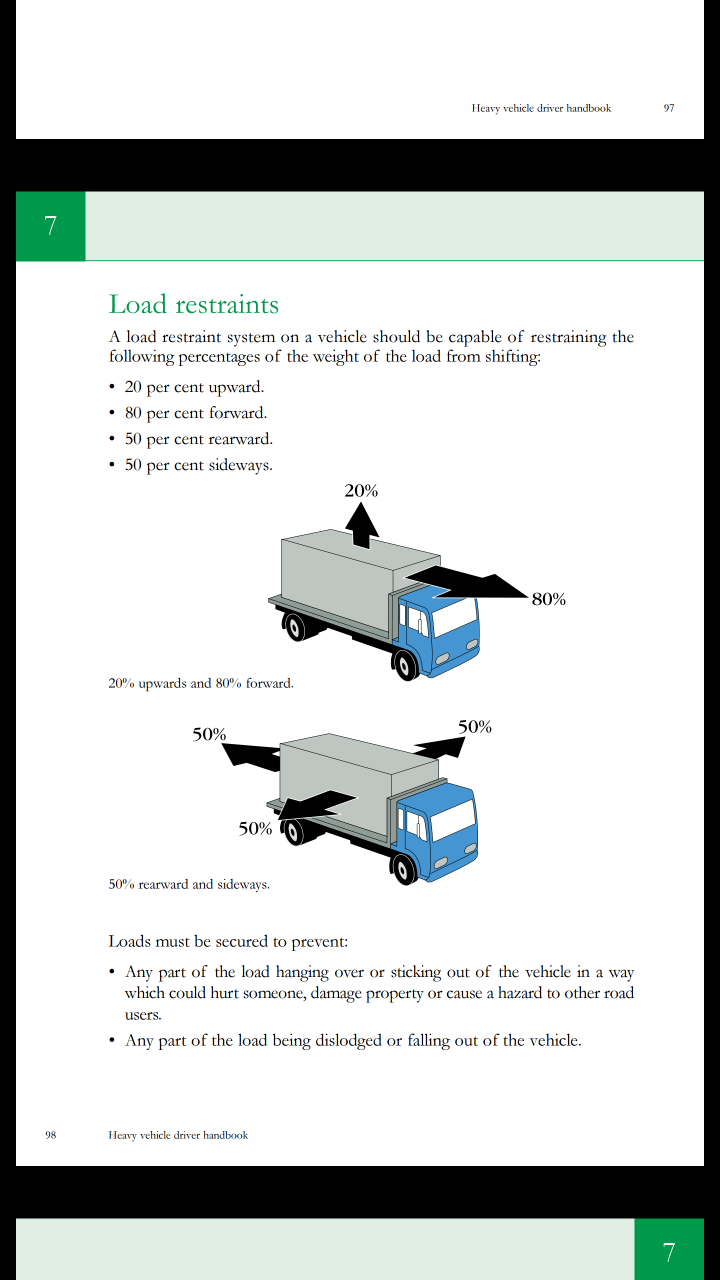 Heavy vehicle driver handbook 97

7

Load restraints

A load restraint system on a vehicle should be capable of restraining the following percentages of the weight of the load from shifting:

• 20 per cent upward.
• 80 per cent forward.
• 50 per cent rearward.
• 50 per cent sideways.

20%

80%

20% upwards and 80% forward.

50%

50%

50%

50% rearward and sideways.

Loads must be secured to prevent:

• Any part of the load hanging over or sticking out of the vehicle in a way which could hurt someone, damage property or cause a hazard to other road users.
• Any part of the load being dislodged or falling out of the vehicle.

98 Heavy vehicle driver handbook

7