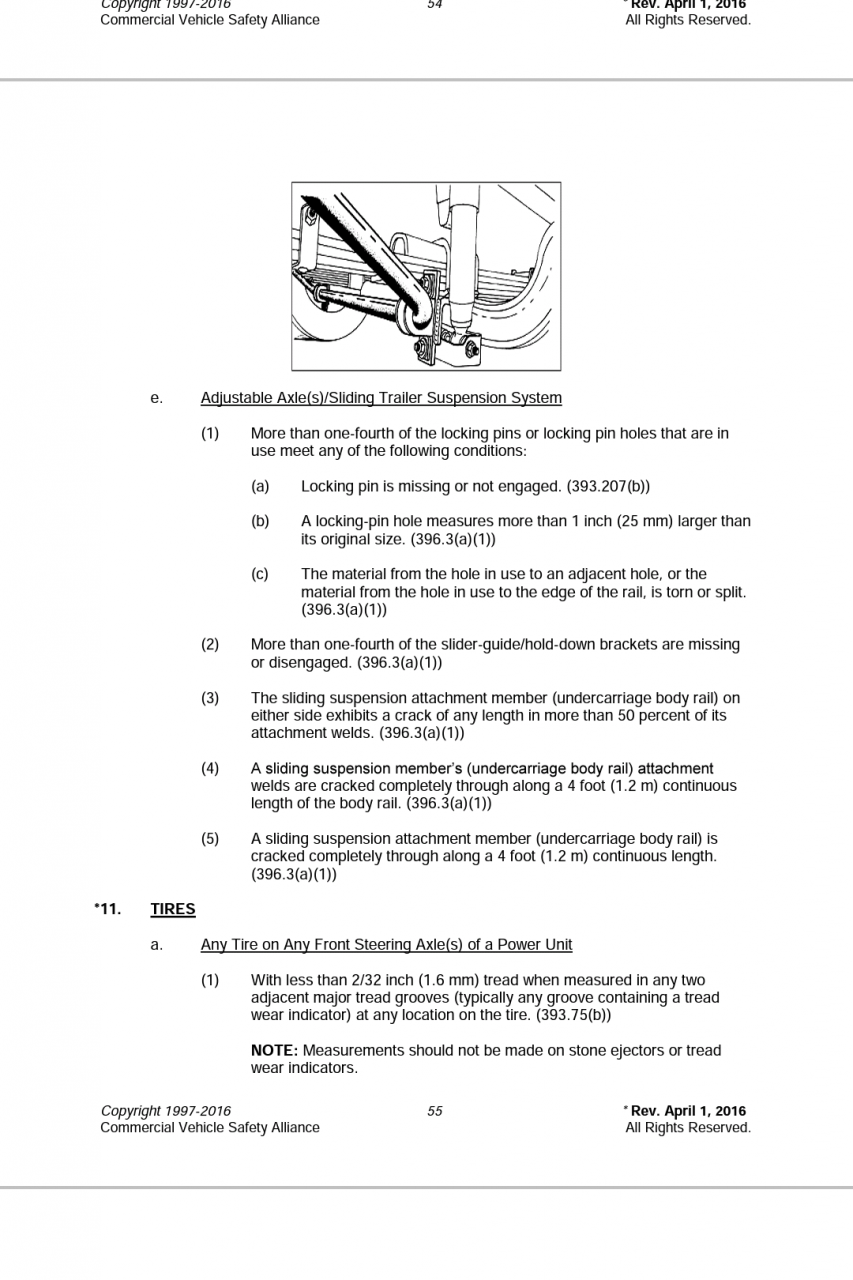 Copyright 1997-2016
Commercial Vehicle Safety Alliance

54

* Rev. April 1, 2016
All Rights Reserved.

e. Adjustable Axle(s)/Sliding Trailer Suspension System

(1) More than one-fourth of the locking pins or locking pin holes that are in use meet any of the following conditions:

(a) Locking pin is missing or not engaged. (393.207(b))

(b) A locking-pin hole measures more than 1 inch (25 mm) larger than its original size. (396.3(a)(1))

(c) The material from the hole in use to an adjacent hole, or the material from the hole in use to the edge of the rail, is torn or split. (396.3(a)(1))

(2) More than one-fourth of the slider-guide/hold-down brackets are missing or disengaged. (396.3(a)(1))

(3) The sliding suspension attachment member (undercarriage body rail) on either side exhibits a crack of any length in more than 50 percent of its attachment welds. (396.3(a)(1))

(4) A sliding suspension member's (undercarriage body rail) attachment welds are cracked completely through along a 4 foot (1.2 m) continuous length of the body rail. (396.3(a)(1))

(5) A sliding suspension attachment member (undercarriage body rail) is cracked completely through along a 4 foot (1.2 m) continuous length. (396.3(a)(1))

*11. TIRES

a. Any Tire on Any Front Steering Axle(s) of a Power Unit

(1) With less than 2/32 inch (1.6 mm) tread when measured in any two adjacent major tread grooves (typically any groove containing a tread wear indicator) at any location on the tire. (393.75(b))

NOTE: Measurements should not be made on stone ejectors or tread wear indicators.

Copyright 1997-2016
Commercial Vehicle Safety Alliance

55

* Rev. April 1, 2016
All Rights Reserved.