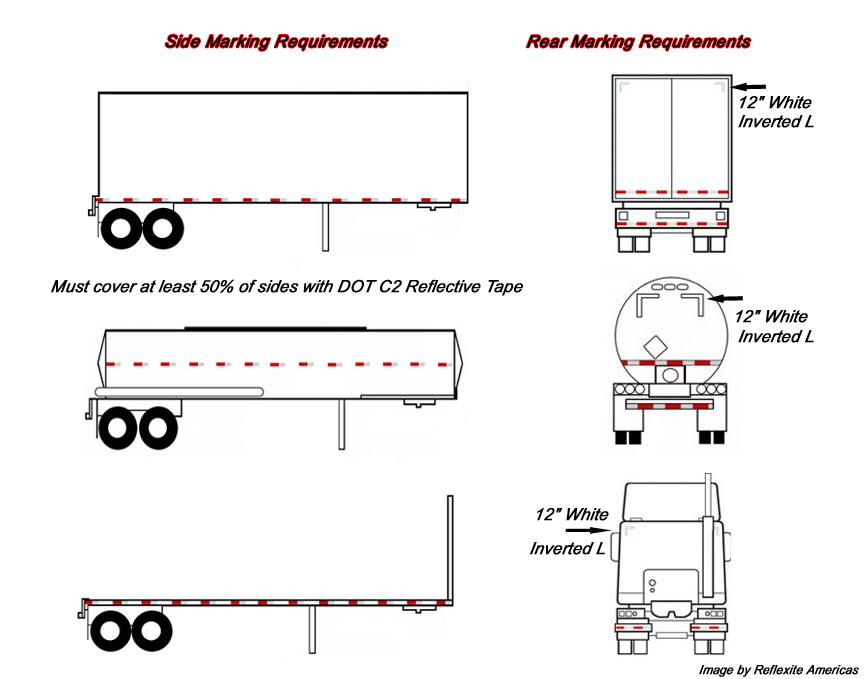 Side Marking Requirements

Rear Marking Requirements

12" White Inverted L

Must cover at least 50% of sides with DOT C2 Reflective Tape

12" White Inverted L

12" White Inverted L

Image by Reflexite Americas