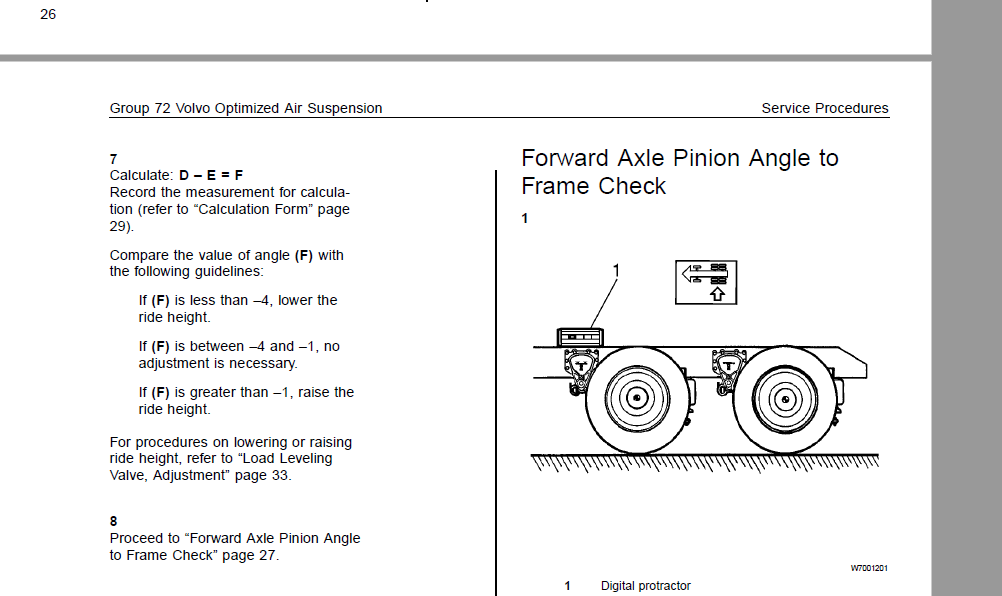 26

Group 72 Volvo Optimized Air Suspension

Service Procedures

7
Calculate: **D – E = F**
Record the measurement for calculation (refer to “Calculation Form” page 29).

Compare the value of angle **(F)** with the following guidelines:

If **(F)** is less than –4, lower the ride height.

If **(F)** is between –4 and –1, no adjustment is necessary.

If **(F)** is greater than –1, raise the ride height.

For procedures on lowering or raising ride height, refer to “Load Leveling Valve, Adjustment” page 33.

8
Proceed to “Forward Axle Pinion Angle to Frame Check” page 27.

Forward Axle Pinion Angle to Frame Check

1

1

W7001201

1 Digital protractor