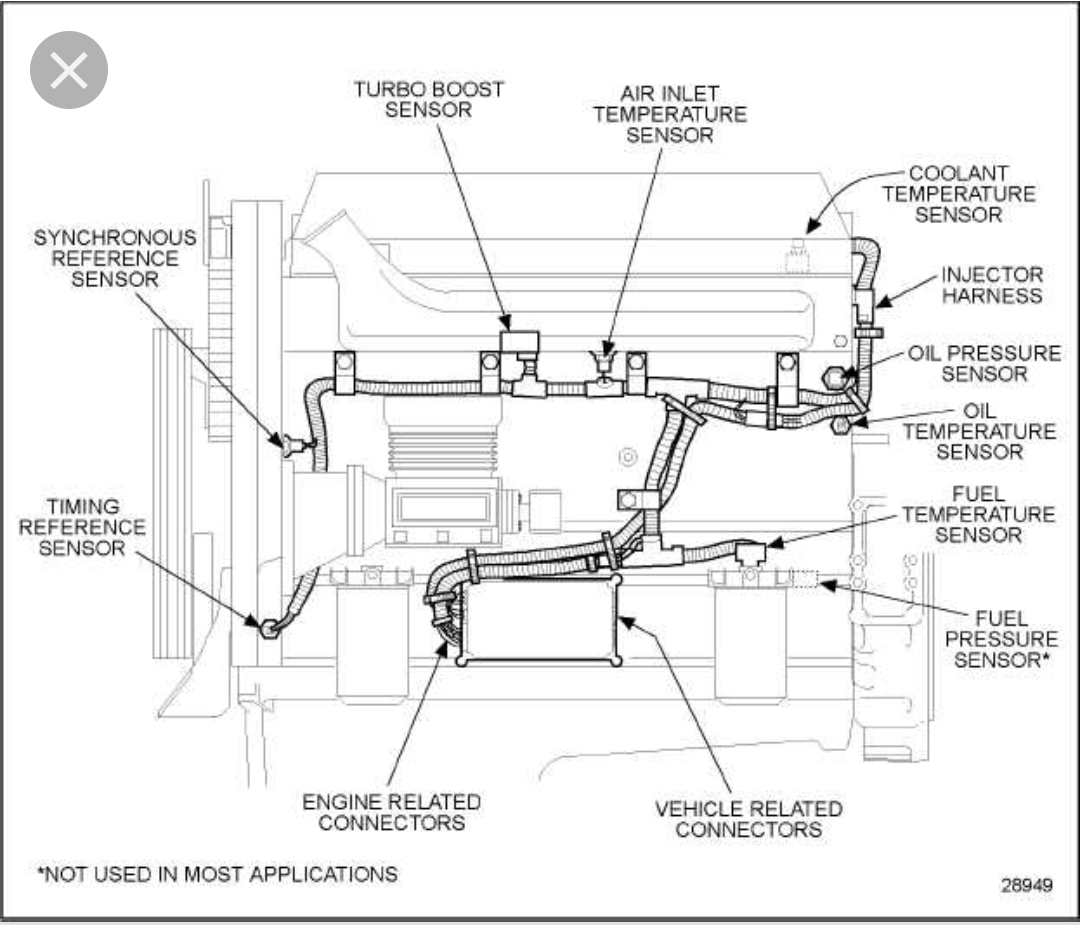 TURBO BOOST SENSOR

AIR INLET TEMPERATURE SENSOR

COOLANT TEMPERATURE SENSOR

SYNCHRONOUS REFERENCE SENSOR

INJECTOR HARNESS

OIL PRESSURE SENSOR

OIL TEMPERATURE SENSOR

TIMING REFERENCE SENSOR

FUEL TEMPERATURE SENSOR

FUEL PRESSURE SENSOR*

ENGINE RELATED CONNECTORS

VEHICLE RELATED CONNECTORS

*NOT USED IN MOST APPLICATIONS

28949