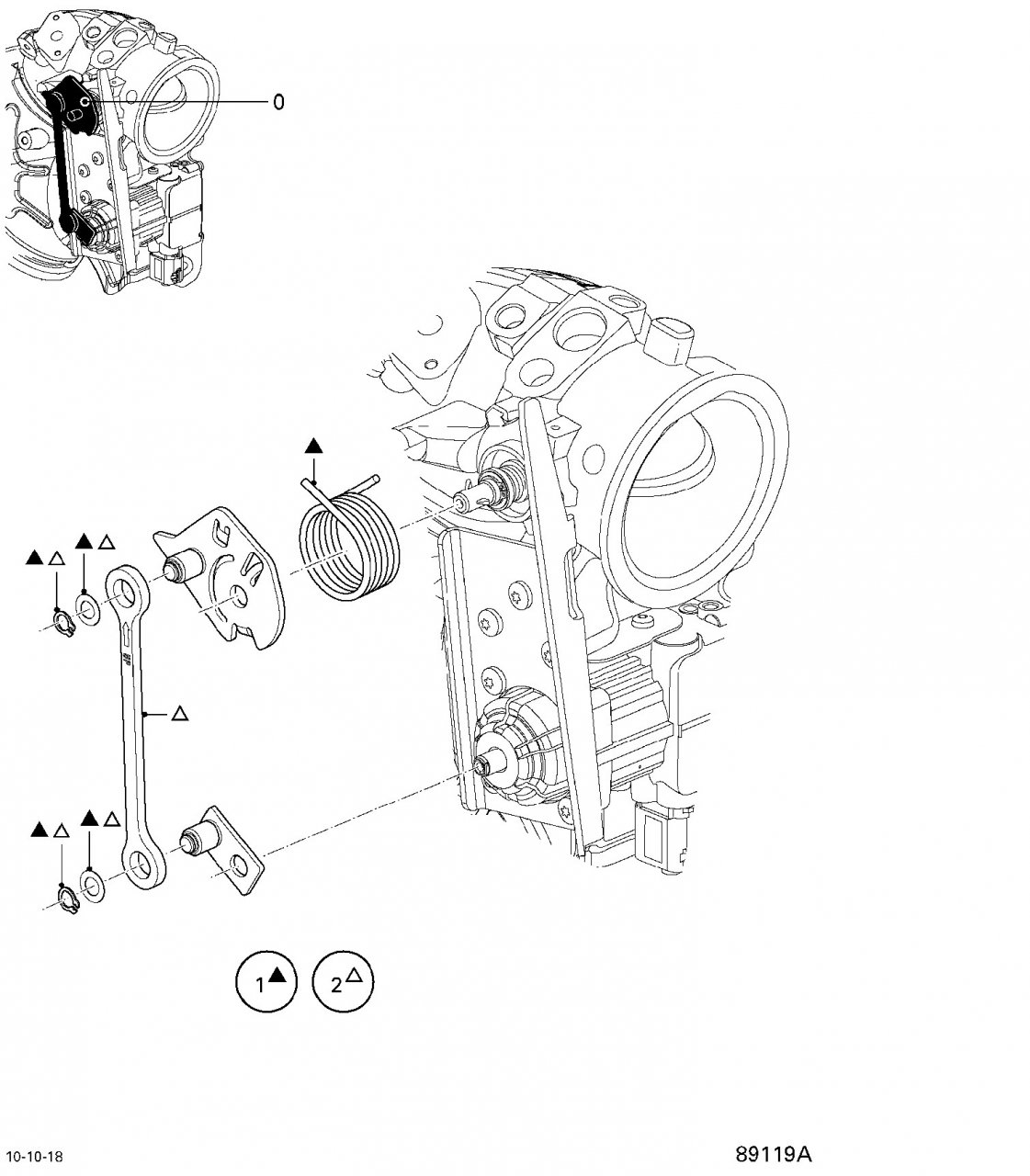 0

▲

▲△ ▲△

△

▲△ ▲△

1▲ 2△

10-10-18

89119A