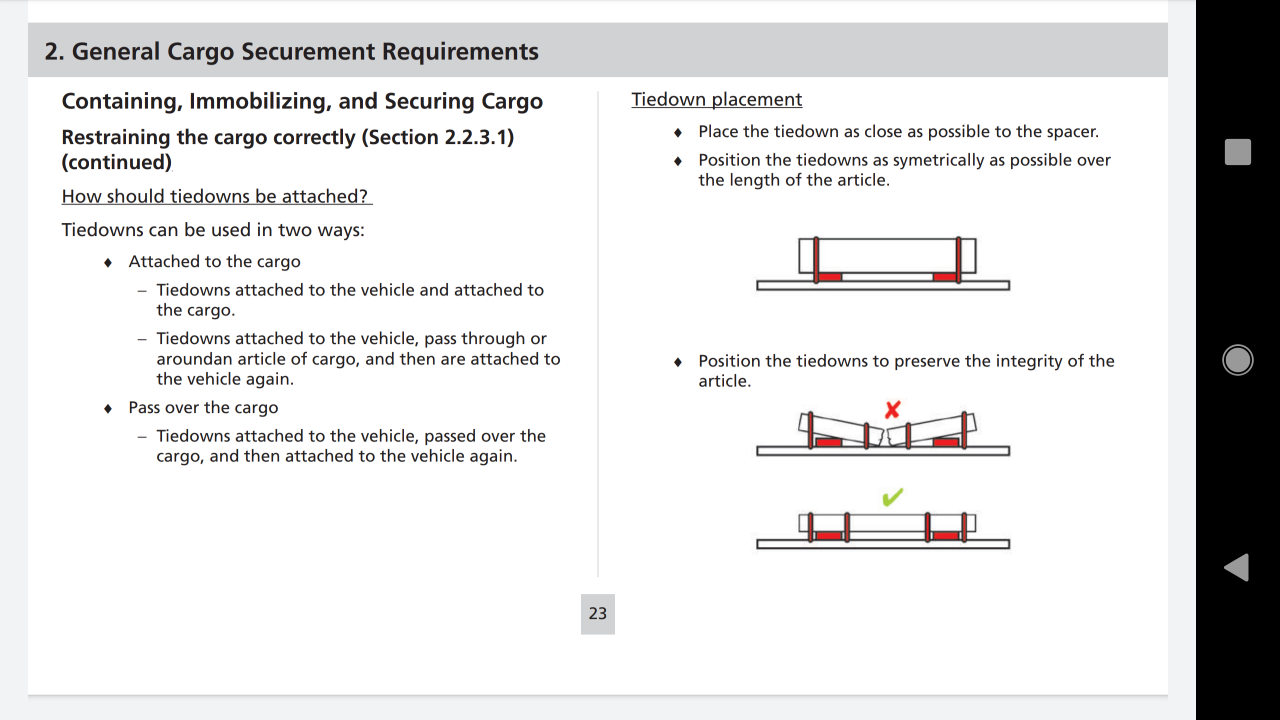 2. General Cargo Securement Requirements

Containing, Immobilizing, and Securing Cargo

Restraining the cargo correctly (Section 2.2.3.1) (continued)

How should tiedowns be attached?

Tiedowns can be used in two ways:

♦ Attached to the cargo

– Tiedowns attached to the vehicle and attached to the cargo.

– Tiedowns attached to the vehicle, pass through or aroundan article of cargo, and then are attached to the vehicle again.

♦ Pass over the cargo

– Tiedowns attached to the vehicle, passed over the cargo, and then attached to the vehicle again.

Tiedown placement

♦ Place the tiedown as close as possible to the spacer.

♦ Position the tiedowns as symetrically as possible over the length of the article.

♦ Position the tiedowns to preserve the integrity of the article.

23