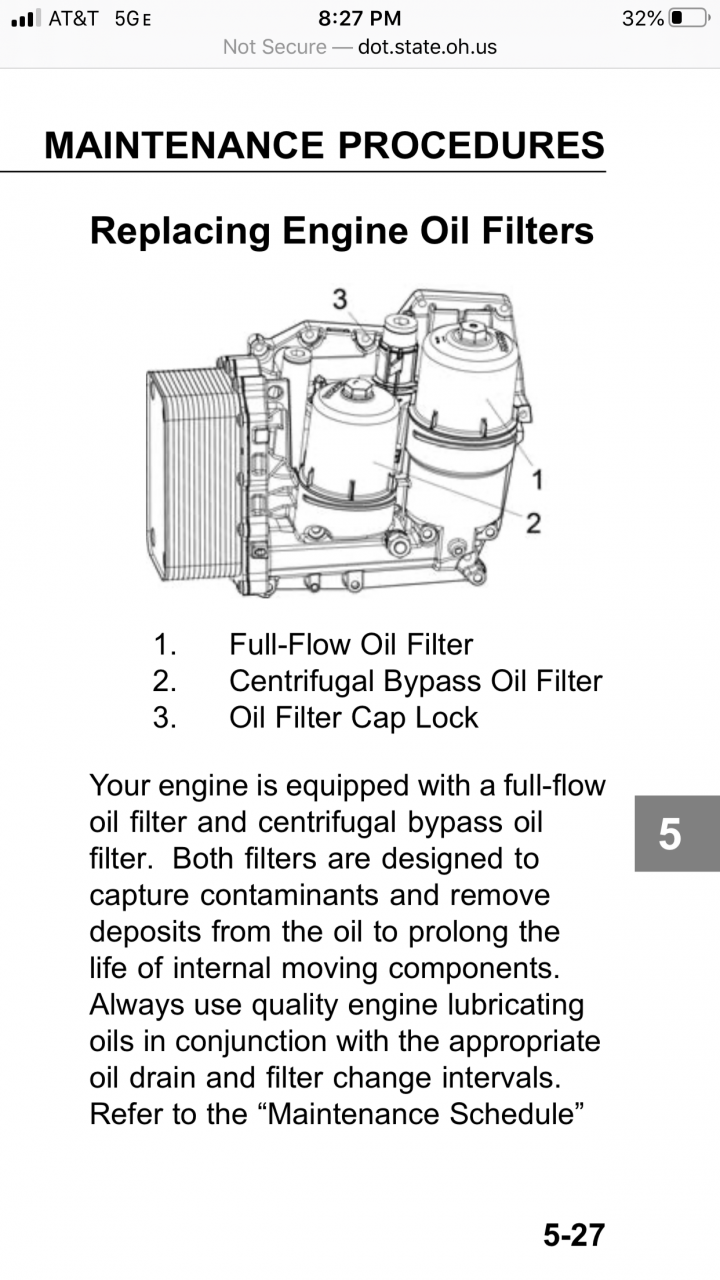 AT&T 5GE 8:27 PM 32%
Not Secure — dot.state.oh.us

MAINTENANCE PROCEDURES

Replacing Engine Oil Filters

3
1
2

1. Full-Flow Oil Filter
2. Centrifugal Bypass Oil Filter
3. Oil Filter Cap Lock

Your engine is equipped with a full-flow oil filter and centrifugal bypass oil filter. Both filters are designed to capture contaminants and remove deposits from the oil to prolong the life of internal moving components. Always use quality engine lubricating oils in conjunction with the appropriate oil drain and filter change intervals. Refer to the “Maintenance Schedule”

5

5-27