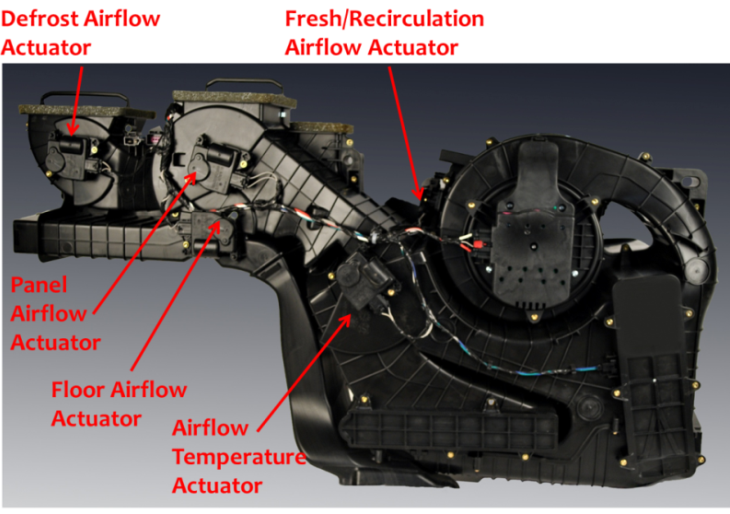 Defrost Airflow Actuator

Fresh/Recirculation Airflow Actuator

Panel Airflow Actuator

Floor Airflow Actuator

Airflow Temperature Actuator