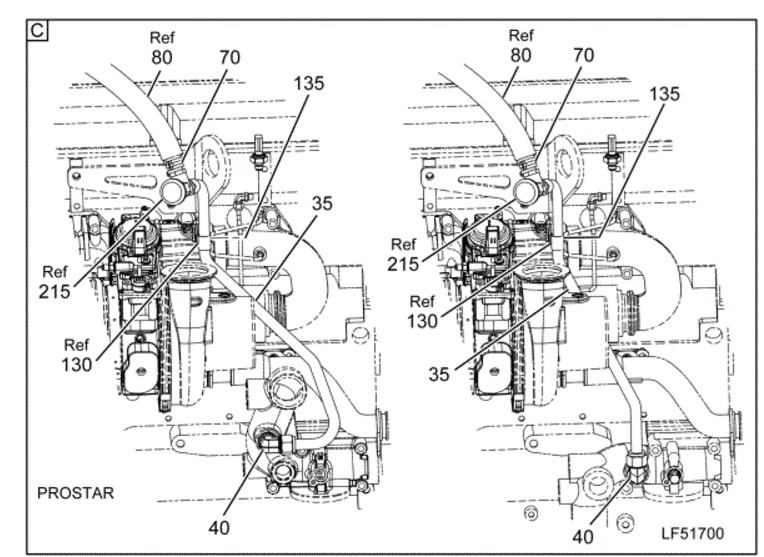 C

Ref
80
70
135
35
Ref
215
Ref
130
40
PROSTAR

Ref
80
70
135
Ref
215
Ref
130
35
40
LF51700