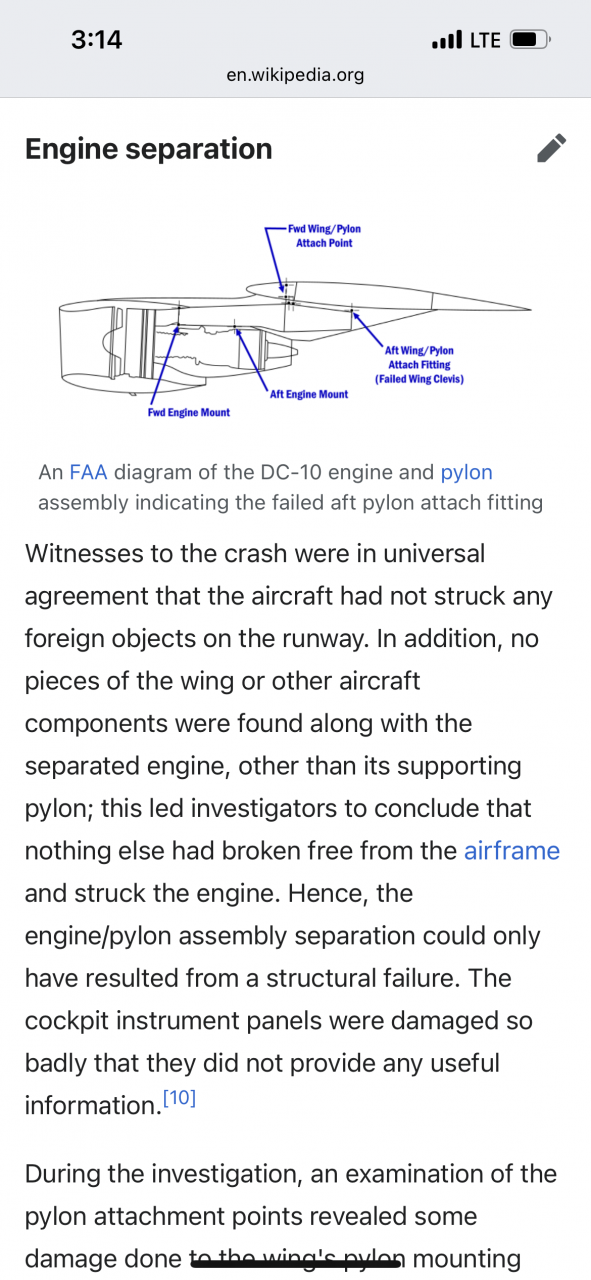 3:14
LTE
en.wikipedia.org

Engine separation

Fwd Wing/Pylon Attach Point
Aft Wing/Pylon Attach Fitting (Failed Wing Clevis)
Aft Engine Mount
Fwd Engine Mount

An FAA diagram of the DC-10 engine and pylon assembly indicating the failed aft pylon attach fitting

Witnesses to the crash were in universal agreement that the aircraft had not struck any foreign objects on the runway. In addition, no pieces of the wing or other aircraft components were found along with the separated engine, other than its supporting pylon; this led investigators to conclude that nothing else had broken free from the airframe and struck the engine. Hence, the engine/pylon assembly separation could only have resulted from a structural failure. The cockpit instrument panels were damaged so badly that they did not provide any useful information.[10]

During the investigation, an examination of the pylon attachment points revealed some damage done to the wing's pylon mounting