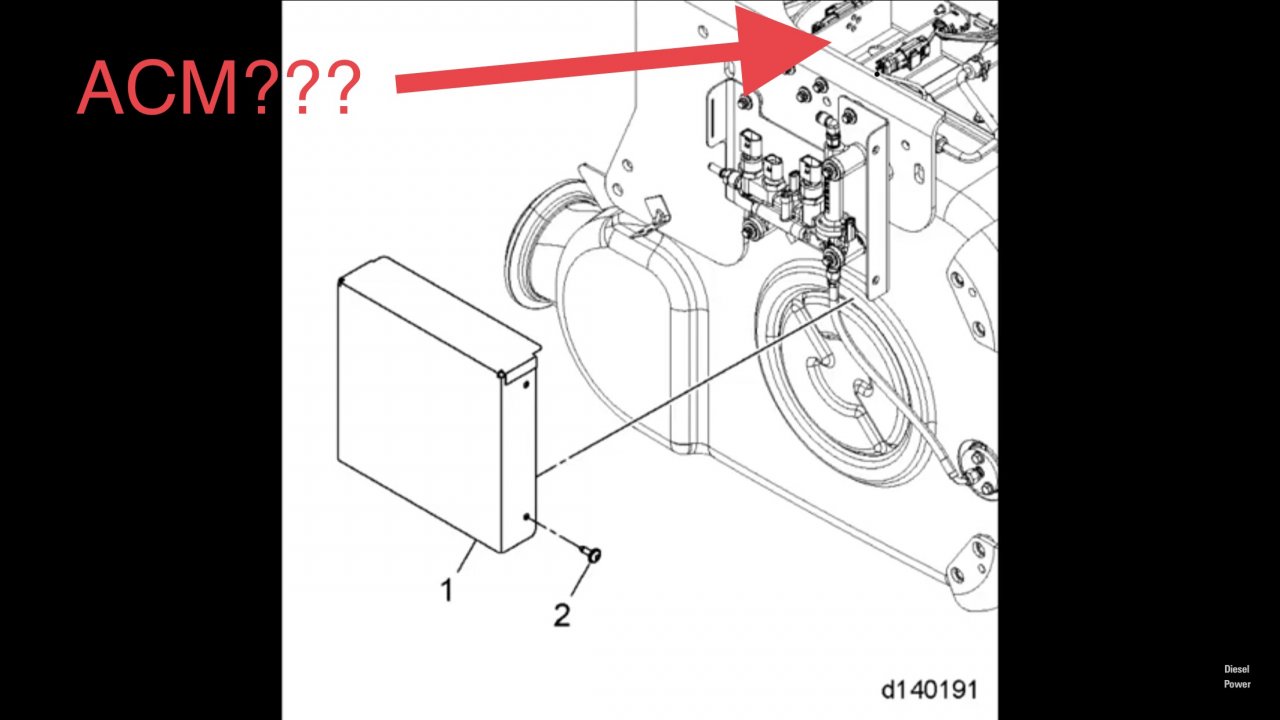 ACM???

1

2

d140191

Diesel
Power