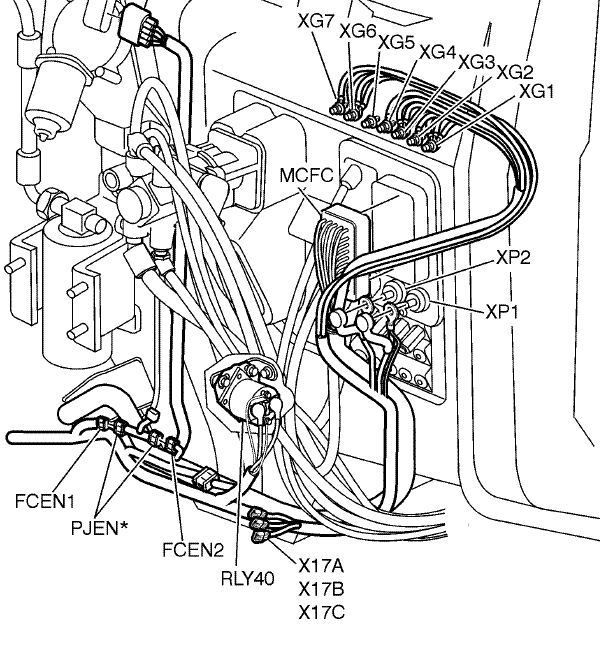 XG7 XG6 XG5 XG4 XG3 XG2 XG1

MCFC

XP2

XP1

FCEN1

PJEN*

FCEN2

RLY40

X17A
X17B
X17C