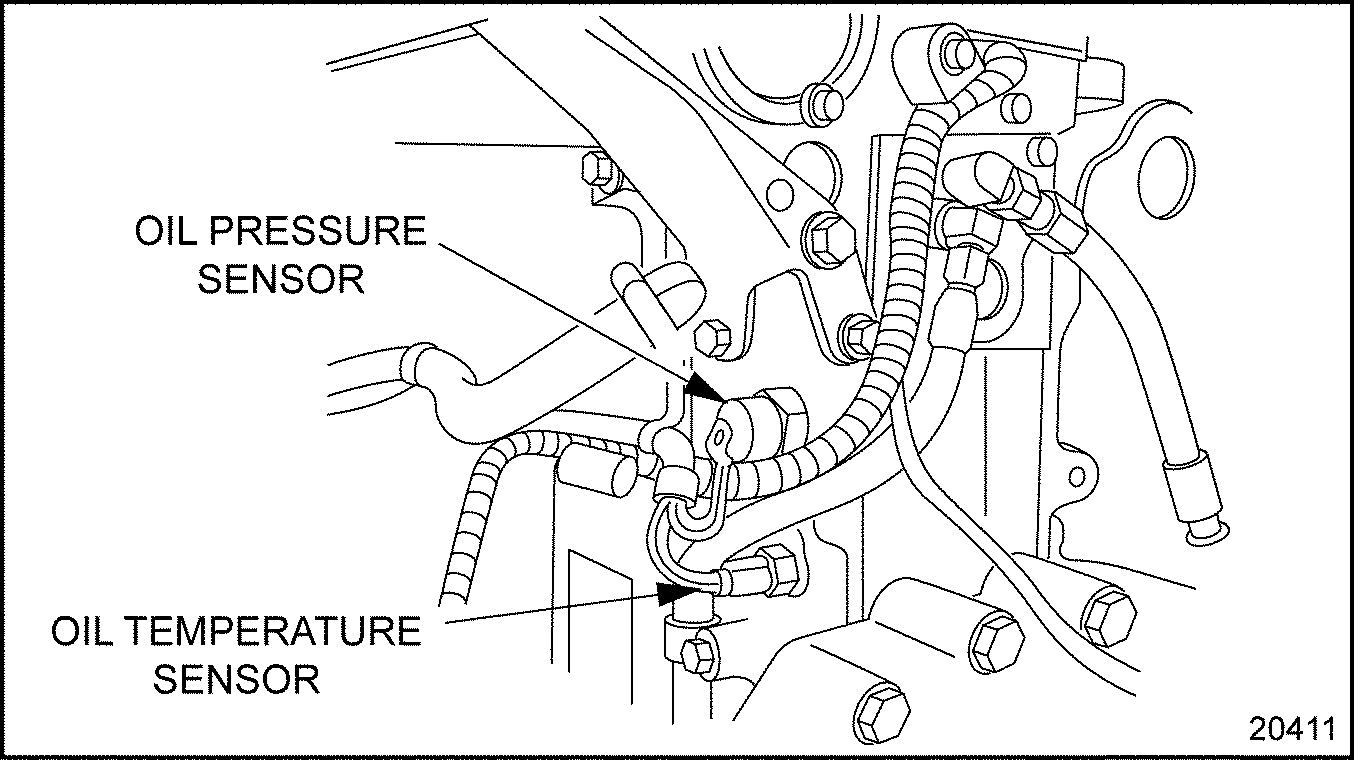 OIL PRESSURE SENSOR

OIL TEMPERATURE SENSOR

20411